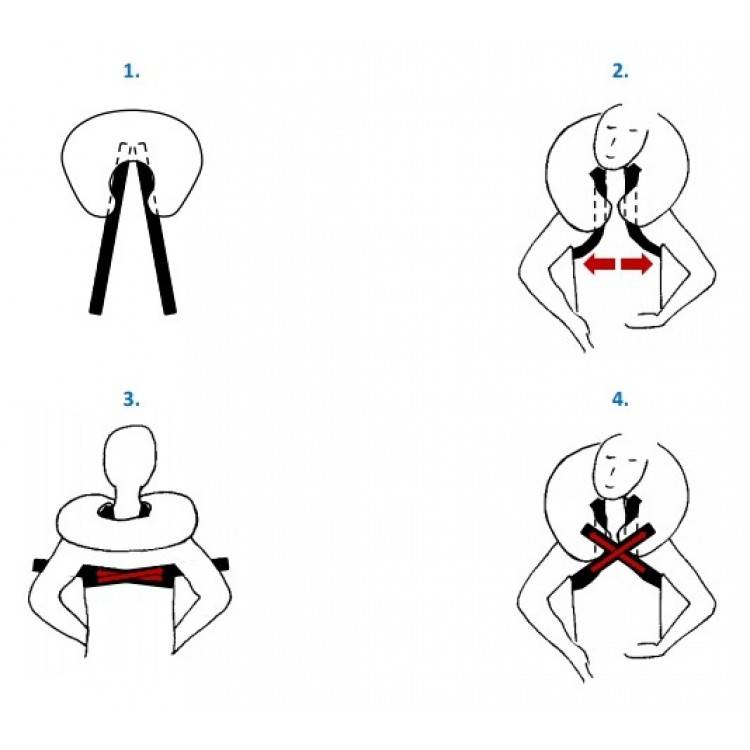 1.

2.

3.

4.